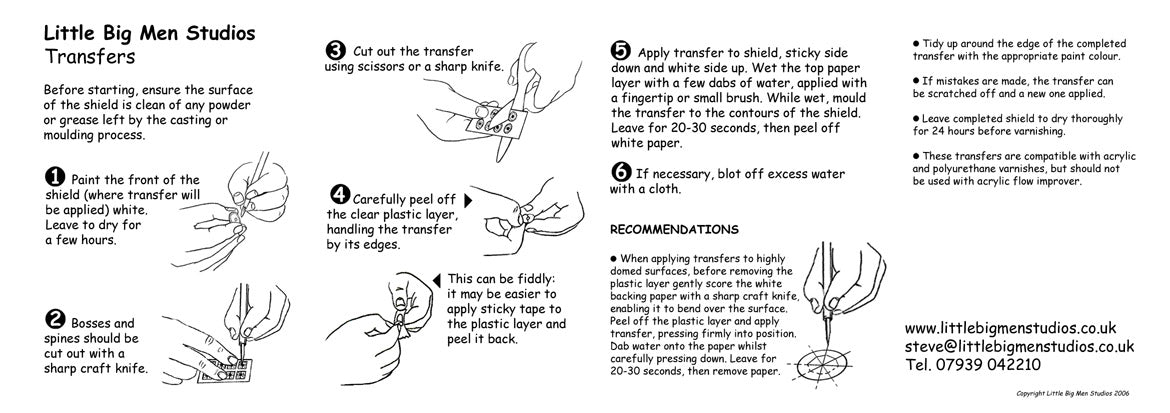 Little Big Men Studios
Transfers

Before starting, ensure the surface of the shield is clean of any powder or grease left by the casting or moulding process.

❶ Paint the front of the shield (where transfer will be applied) white. Leave to dry for a few hours.

❷ Bosses and spines should be cut out with a sharp craft knife.

❸ Cut out the transfer using scissors or a sharp knife.

❹ Carefully peel off the clear plastic layer, handling the transfer by its edges.

This can be fiddly: it may be easier to apply sticky tape to the plastic layer and peel it back.

❺ Apply transfer to shield, sticky side down and white side up. Wet the top paper layer with a few dabs of water, applied with a fingertip or small brush. While wet, mould the transfer to the contours of the shield. Leave for 20-30 seconds, then peel off white paper.

❻ If necessary, blot off excess water with a cloth.

RECOMMENDATIONS

● When applying transfers to highly domed surfaces, before removing the plastic layer gently score the white backing paper with a sharp craft knife, enabling it to bend over the surface. Peel off the plastic layer and apply transfer, pressing firmly into position. Dab water onto the paper whilst carefully pressing down. Leave for 20-30 seconds, then remove paper.

● Tidy up around the edge of the completed transfer with the appropriate paint colour.

● If mistakes are made, the transfer can be scratched off and a new one applied.

● Leave completed shield to dry thoroughly for 24 hours before varnishing.

● These transfers are compatible with acrylic and polyurethane varnishes, but should not be used with acrylic flow improver.

www.littlebigmenstudios.co.uk
steve@littlebigmenstudios.co.uk
Tel. 07939 042210

Copyright Little Big Men Studios 2006