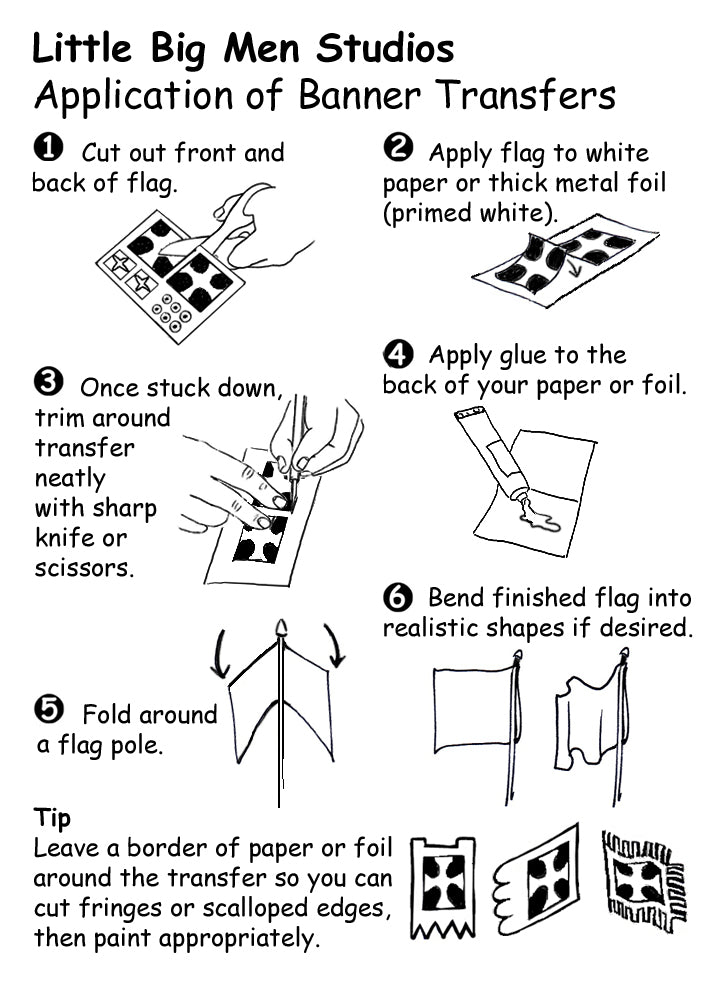 Little Big Men Studios
Application of Banner Transfers

❶ Cut out front and back of flag.

❷ Apply flag to white paper or thick metal foil (primed white).

❸ Once stuck down, trim around transfer neatly with sharp knife or scissors.

❹ Apply glue to the back of your paper or foil.

❺ Fold around a flag pole.

❻ Bend finished flag into realistic shapes if desired.

Tip
Leave a border of paper or foil around the transfer so you can cut fringes or scalloped edges, then paint appropriately.